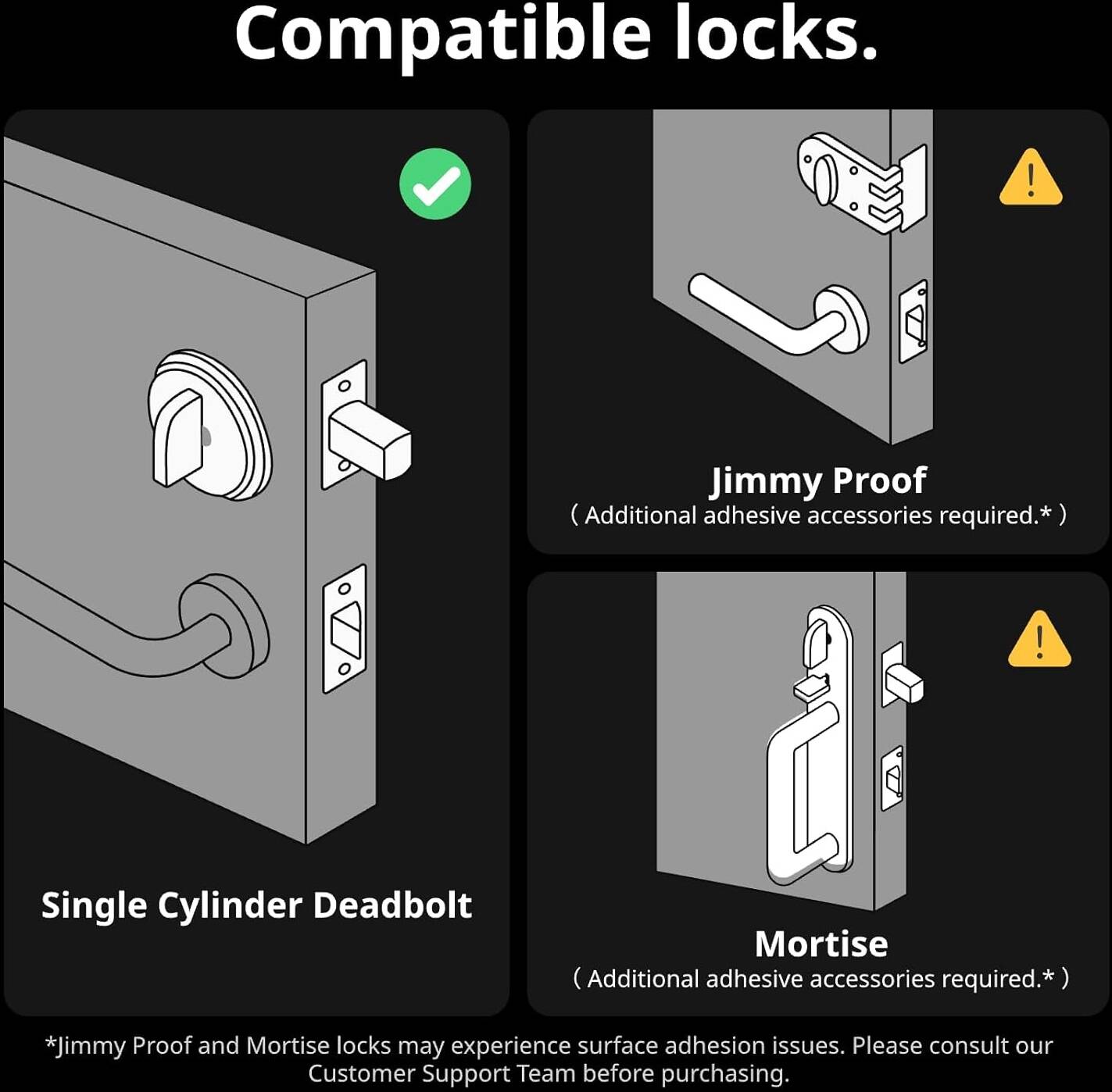 Compatible locks.

Single Cylinder Deadbolt

Jimmy Proof
( Additional adhesive accessories required.* )

Mortise
( Additional adhesive accessories required.* )

*Jimmy Proof and Mortise locks may experience surface adhesion issues. Please consult our Customer Support Team before purchasing.